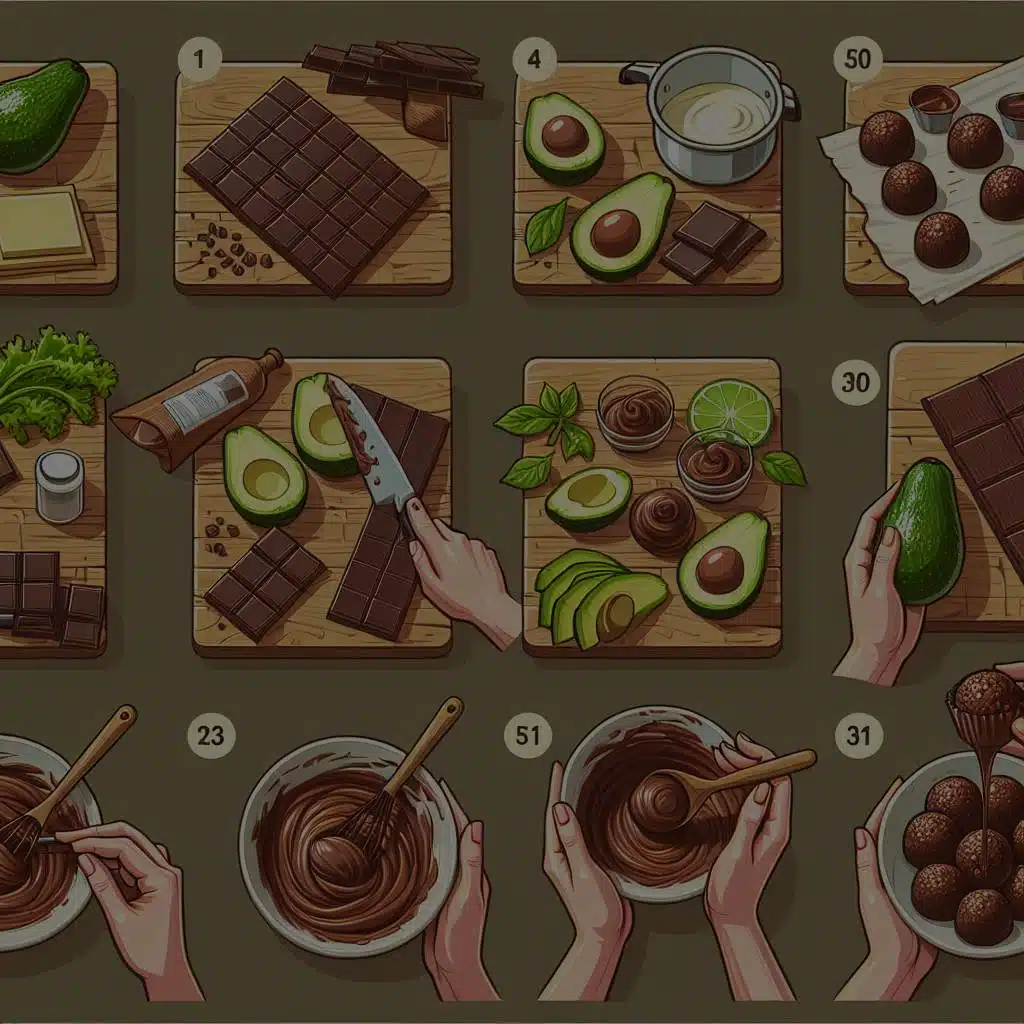 1

4

50

30

23

51

31