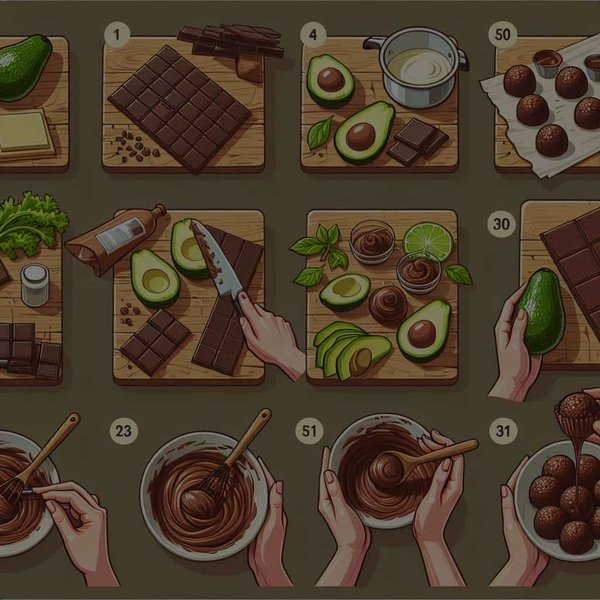 1

4

50

30

23

51

31